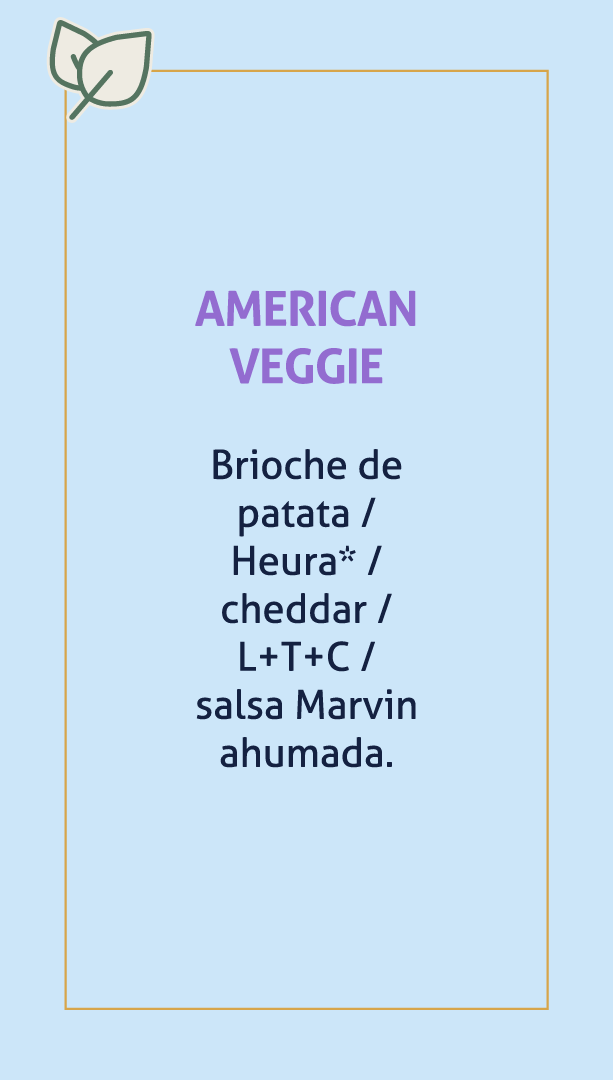 AMERICAN
VEGGIE

Brioche de patata / Heura* / cheddar / L+T+C / salsa Marvin ahumada.